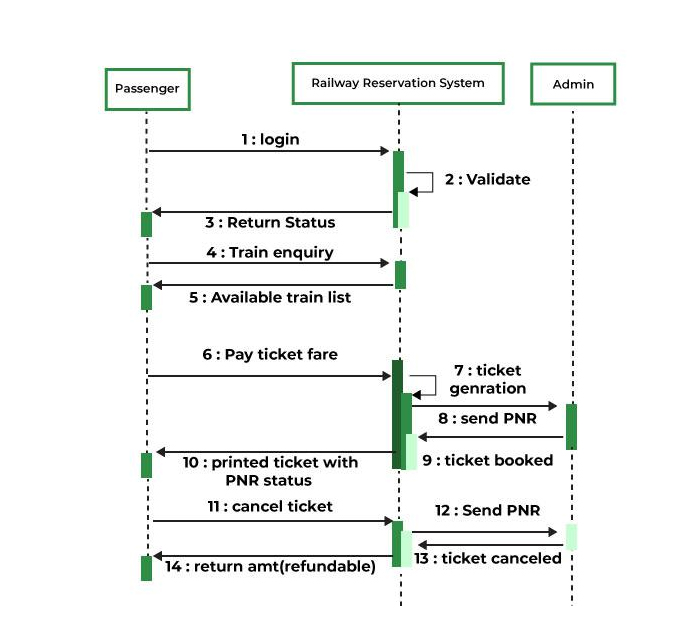 Passenger

Railway Reservation System

Admin

1 : login

2 : Validate

3 : Return Status

4 : Train enquiry

5 : Available train list

6 : Pay ticket fare

7 : ticket genration

8 : send PNR

9 : ticket booked

10 : printed ticket with PNR status

11 : cancel ticket

12 : Send PNR

13 : ticket canceled

14 : return amt(refundable)